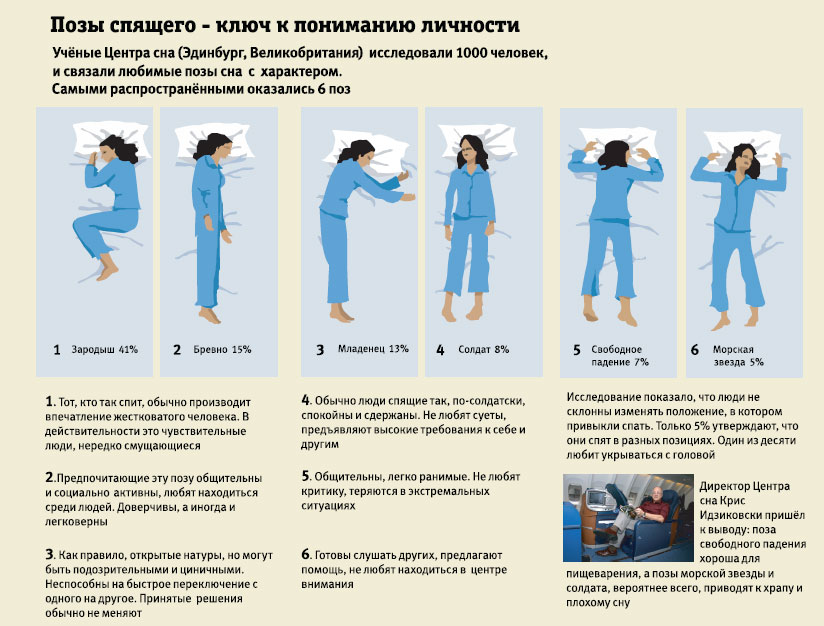 Позы спящего - ключ к пониманию личности

Учёные Центра сна (Эдинбург, Великобритания) исследовали 1000 человек, и связали любимые позы сна с характером. Самыми распространёнными оказались 6 поз

1 Зародыш 41%

2 Бревно 15%

3 Младенец 13%

4 Солдат 8%

5 Свободное падение 7%

6 Морская звезда 5%

1. Тот, кто так спит, обычно производит впечатление жестковатого человека. В действительности это чувствительные люди, нередко смущающиеся

2. Предпочитающие эту позу общительны и социально активны, любят находиться среди людей. Доверчивы, а иногда и легковерны

3. Как правило, открытые натуры, но могут быть подозрительными и циничными. Неспособны на быстрое переключение с одного на другое. Принятые решения обычно не меняют

4. Обычно люди спящие так, по-солдатски, спокойны и сдержаны. Не любят суеты, предъявляют высокие требования к себе и другим

5. Общительны, легко ранимые. Не любят критику, теряются в экстремальных ситуациях

6. Готовы слушать других, предлагают помощь, не любят находиться в центре внимания

Исследование показало, что люди не склонны изменять положение, в котором привыкли спать. Только 5% утверждают, что они спят в разных позициях. Один из десяти любит укрываться с головой

Директор Центра сна Крис Идзиковски пришёл к выводу: поза свободного падения хороша для пищеварения, а позы морской звезды и солдата, вероятнее всего, приводят к храпу и плохому сну